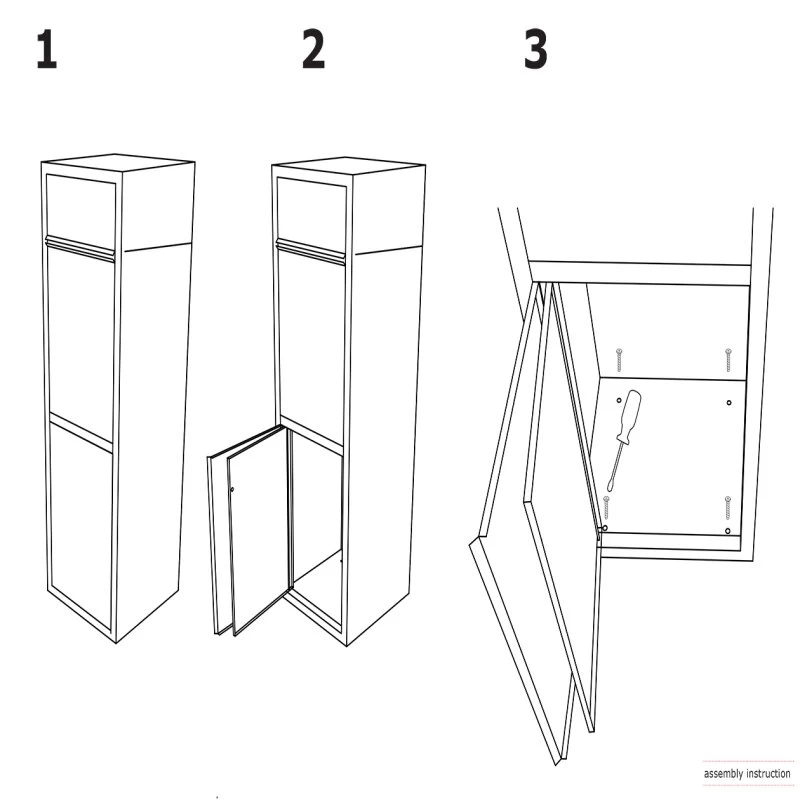 1

2

3

assembly instruction