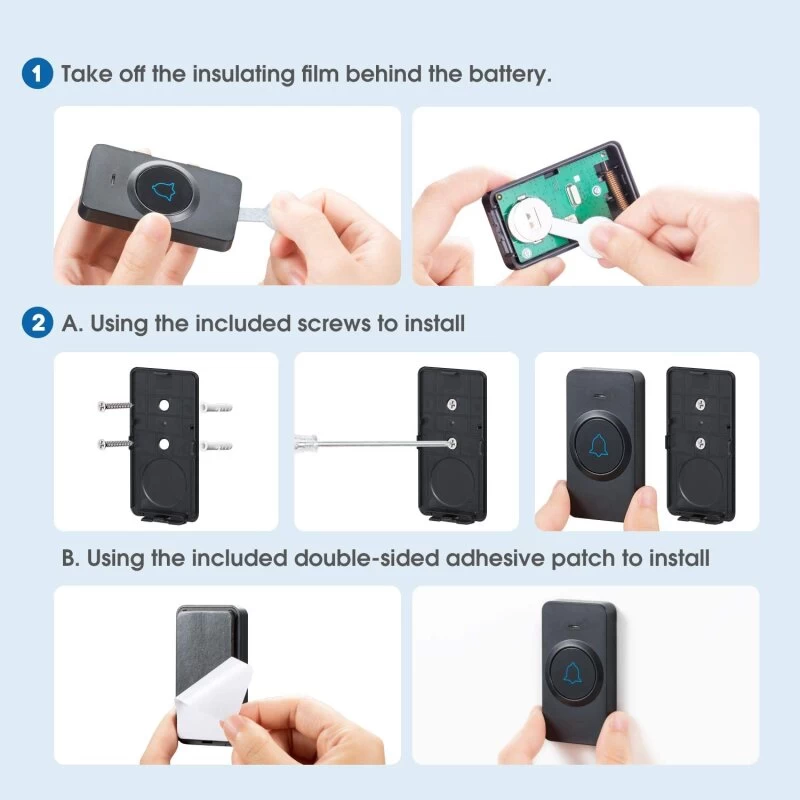 1 Take off the insulating film behind the battery.

2 A. Using the included screws to install

B. Using the included double-sided adhesive patch to install