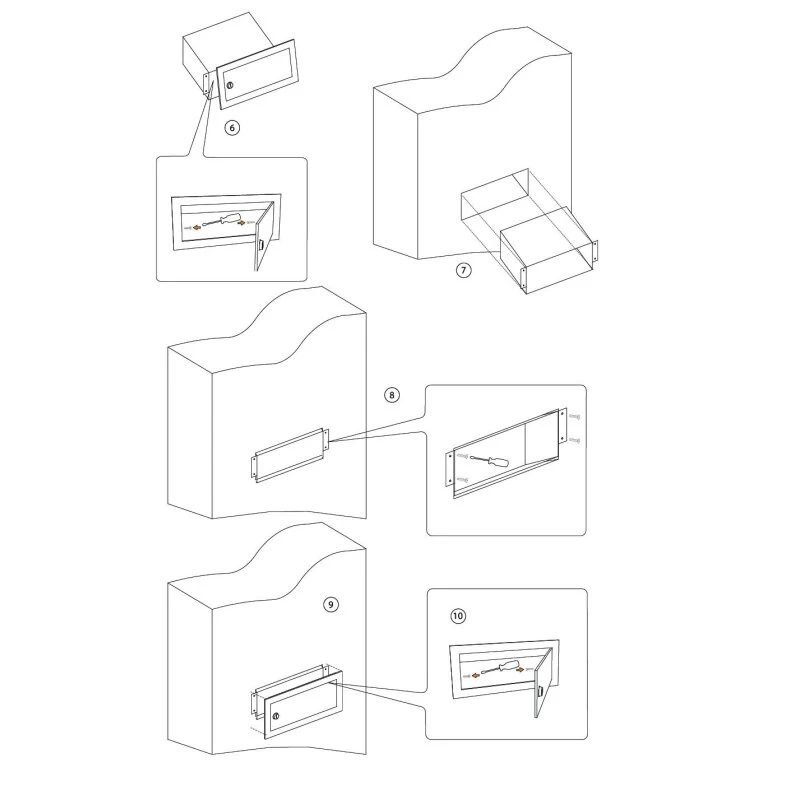 6

7

8

9

10